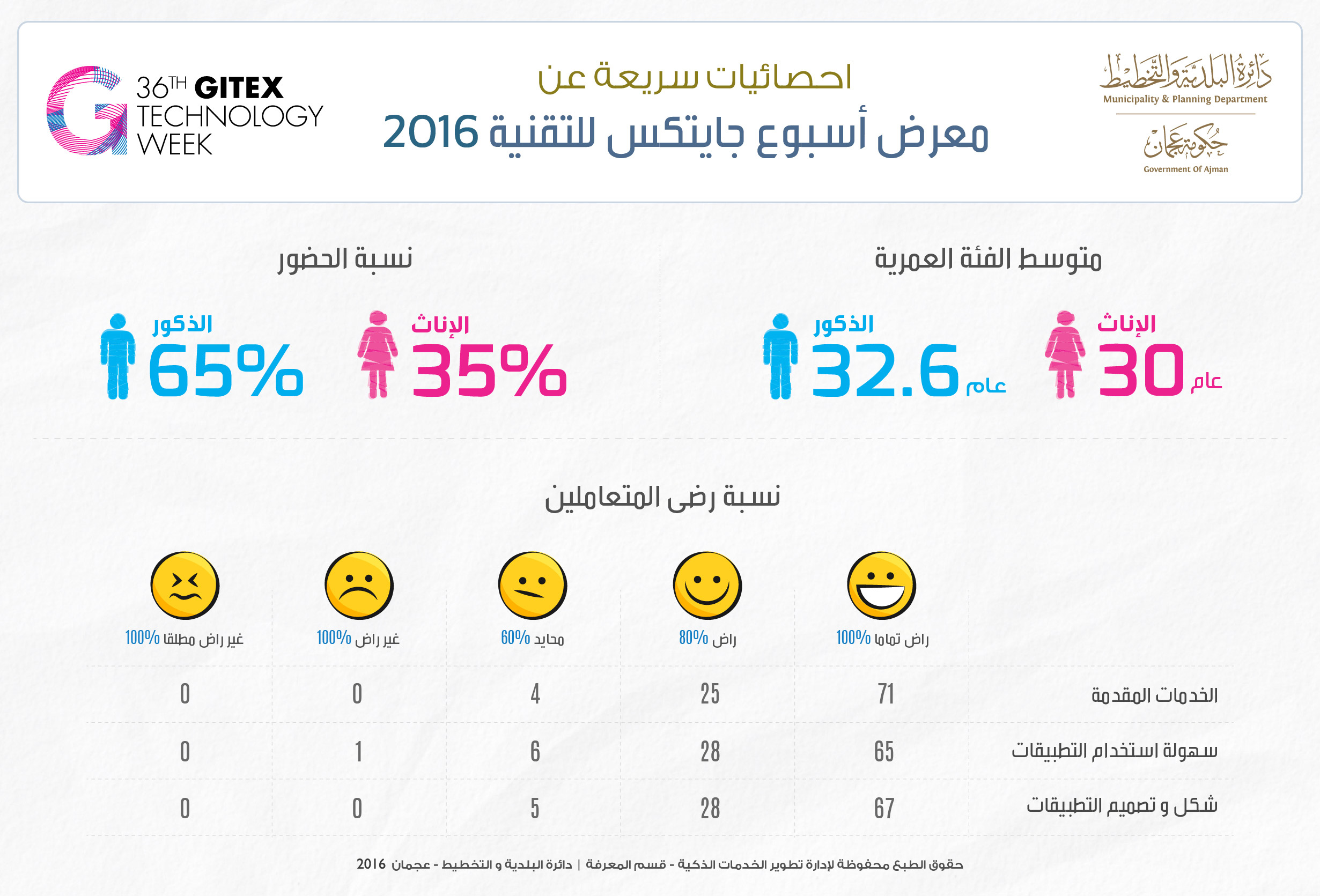 دائرة البلدية والتخطيط
Municipality & Planning Department
حكومة عجمان
Government Of Ajman

احصائيات سريعة عن
معرض أسبوع جايتكس للتقنية 2016

36TH GITEX TECHNOLOGY WEEK

متوسط الفئة العمرية

الإناث
30 عام

الذكور
32.6 عام

نسبة الحضور

الإناث
35%

الذكور
65%

نسبة رضى المتعاملين

| | راض تماما 100% | راض 80% | محايد 60% | غير راض 100% | غير راض مطلقا 100% |
|---|---|---|---|---|---|
| الخدمات المقدمة | 71 | 25 | 4 | 0 | 0 |
| سهولة استخدام التطبيقات | 65 | 28 | 6 | 1 | 0 |
| شكل و تصميم التطبيقات | 67 | 28 | 5 | 0 | 0 |

حقوق الطبع محفوظة لإدارة تطوير الخدمات الذكية - قسم المعرفة | دائرة البلدية و التخطيط - عجمان 2016